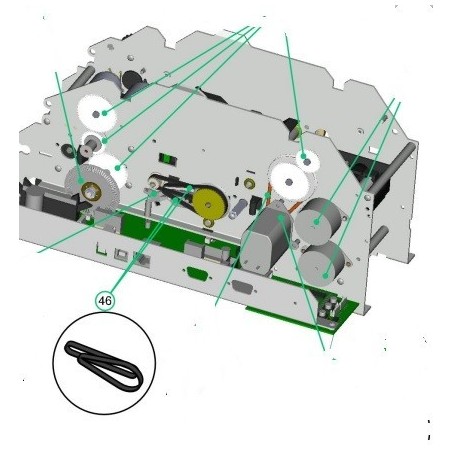 46