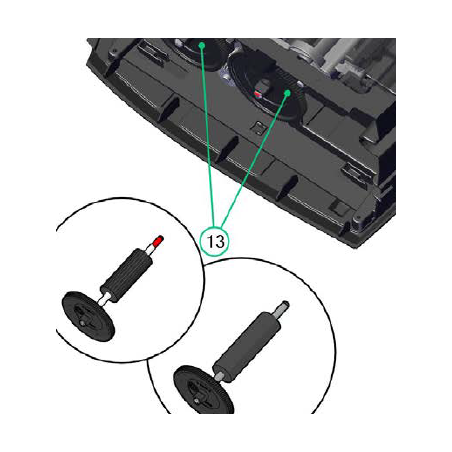 13